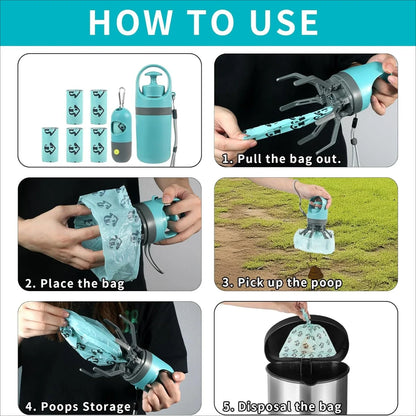 HOW TO USE

1. Pull the bag out.

2. Place the bag

3. Pick up the poop

4. Poops Storage

5. Disposal the bag