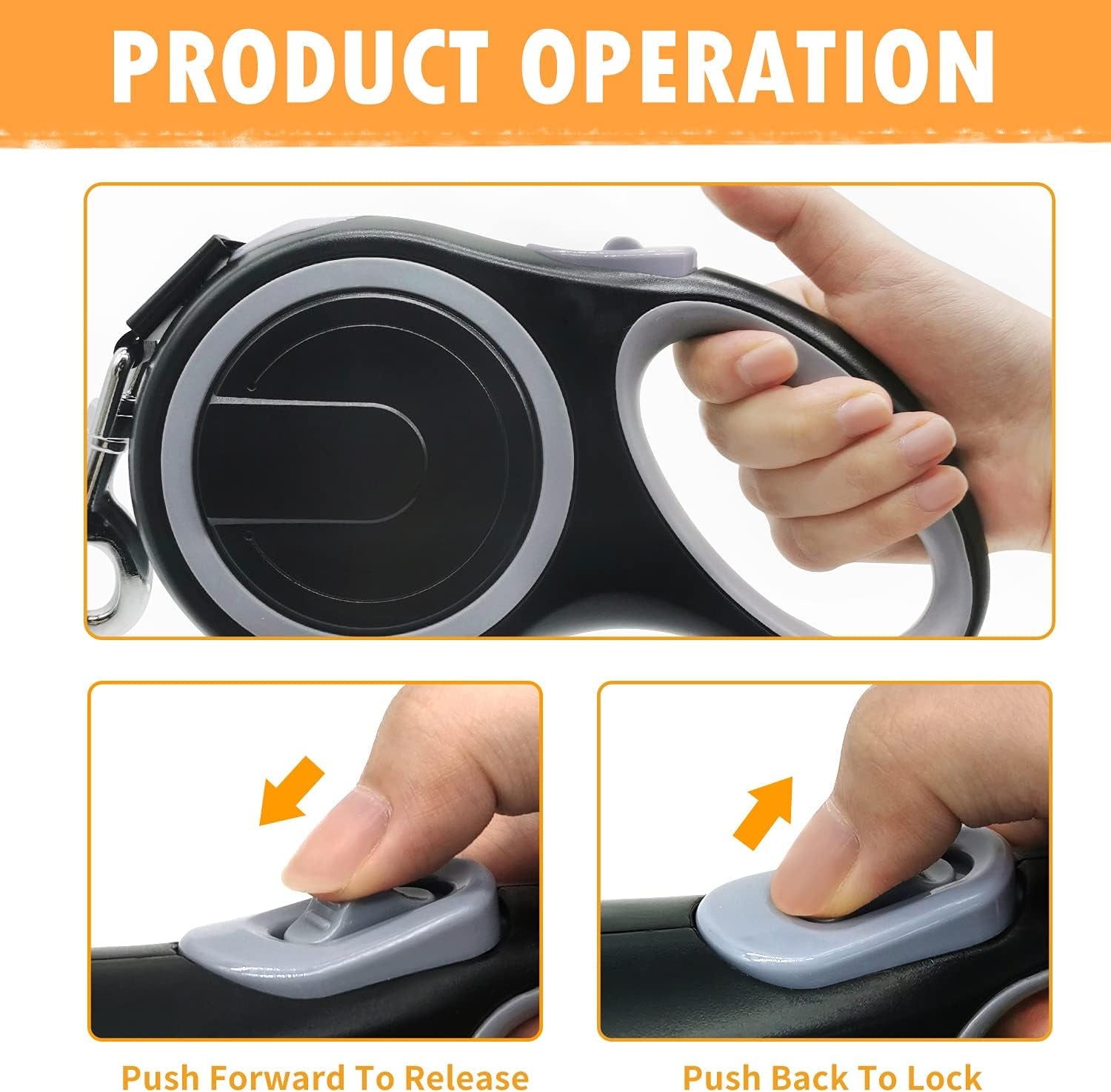 PRODUCT OPERATION

Push Forward To Release

Push Back To Lock